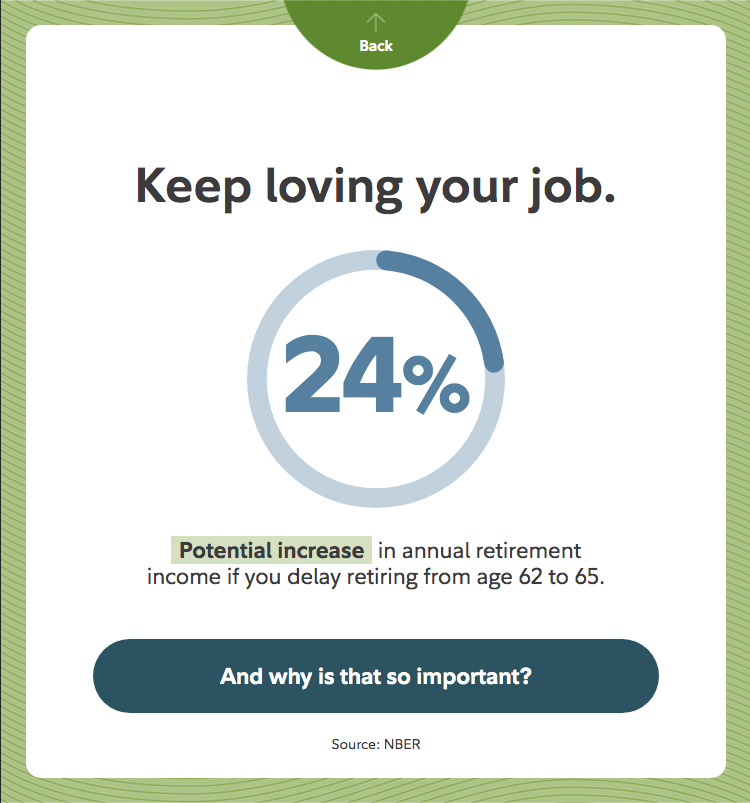 Back

Keep loving your job.

24%

Potential increase in annual retirement income if you delay retiring from age 62 to 65.

And why is that so important?

Source: NBER