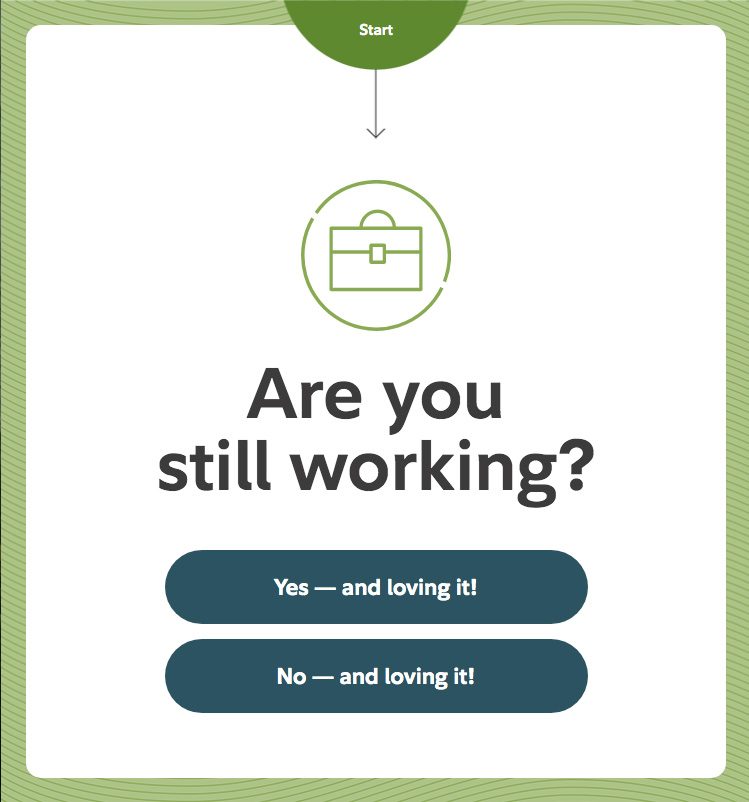 Start

Are you still working?

Yes — and loving it!

No — and loving it!